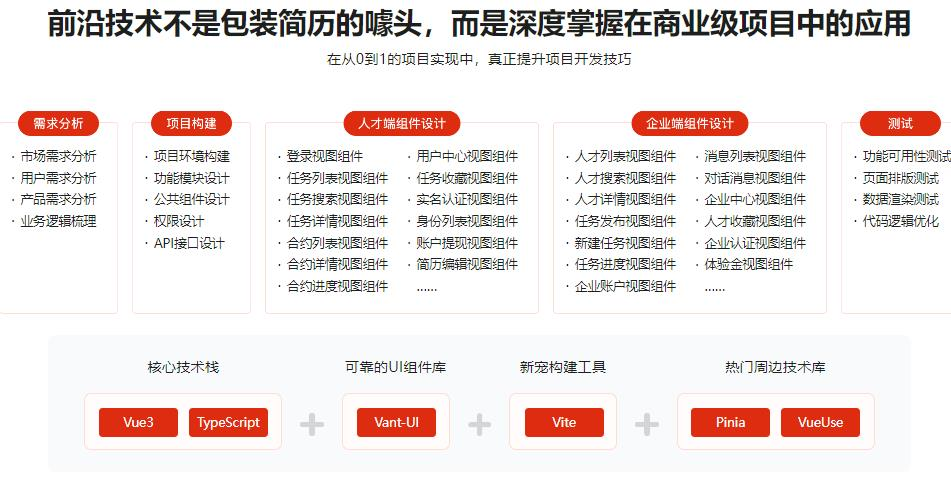 前沿技术不是包装简历的噱头，而是深度掌握在商业级项目中的应用

在从0到1的项目实现中，真正提升项目开发技巧

需求分析
· 市场需求分析
· 用户需求分析
· 产品需求分析
· 业务逻辑梳理

项目构建
· 项目环境构建
· 功能模块设计
· 公共组件设计
· 权限设计
· API接口设计

人才端组件设计
· 登录视图组件
· 任务列表视图组件
· 任务搜索视图组件
· 任务详情视图组件
· 合约列表视图组件
· 合约详情视图组件
· 合约进度视图组件
· 用户中心视图组件
· 任务收藏视图组件
· 实名认证视图组件
· 身份列表视图组件
· 账户提现视图组件
· 简历编辑视图组件
......

企业端组件设计
· 人才列表视图组件
· 人才搜索视图组件
· 人才详情视图组件
· 任务发布视图组件
· 新建任务视图组件
· 任务进度视图组件
· 企业账户视图组件
· 消息列表视图组件
· 对话消息视图组件
· 企业中心视图组件
· 人才收藏视图组件
· 企业认证视图组件
· 体验金视图组件
......

测试
· 功能可用性测试
· 页面排版测试
· 数据渲染测试
· 代码逻辑优化

核心技术栈
Vue3 TypeScript
+
可靠的UI组件库
Vant-UI
+
新宠构建工具
Vite
+
热门周边技术库
Pinia VueUse