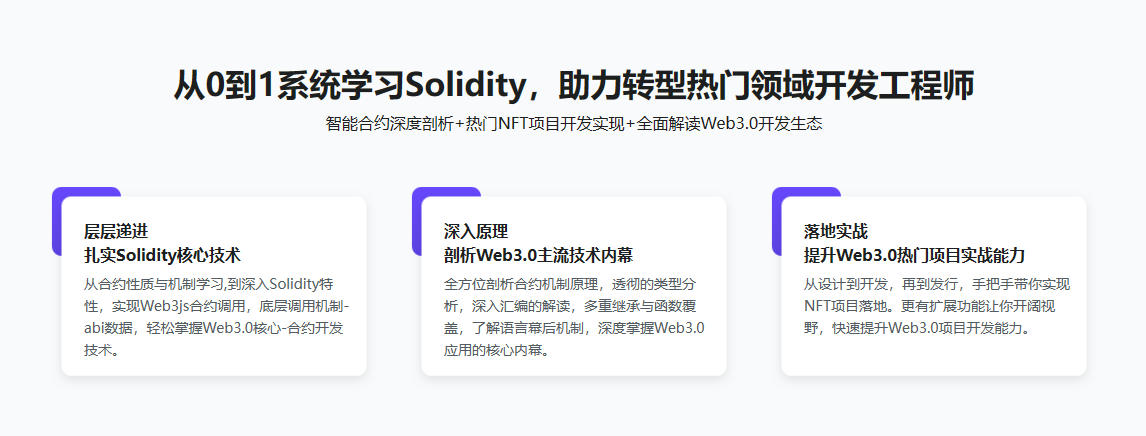 从0到1系统学习Solidity，助力转型热门领域开发工程师

智能合约深度剖析+热门NFT项目开发实现+全面解读Web3.0开发生态

层层递进
扎实Solidity核心技术

从合约性质与机制学习,到深入Solidity特性，实现Web3js合约调用，底层调用机制-abi数据，轻松掌握Web3.0核心-合约开发技术。

深入原理
剖析Web3.0主流技术内幕

全方位剖析合约机制原理，透彻的类型分析，深入汇编的解读，多重继承与函数覆盖，了解语言幕后机制，深度掌握Web3.0应用的核心内幕。

落地实战
提升Web3.0热门项目实战能力

从设计到开发，再到发行，手把手带你实现NFT项目落地。更有扩展功能让你开阔视野，快速提升Web3.0项目开发能力。