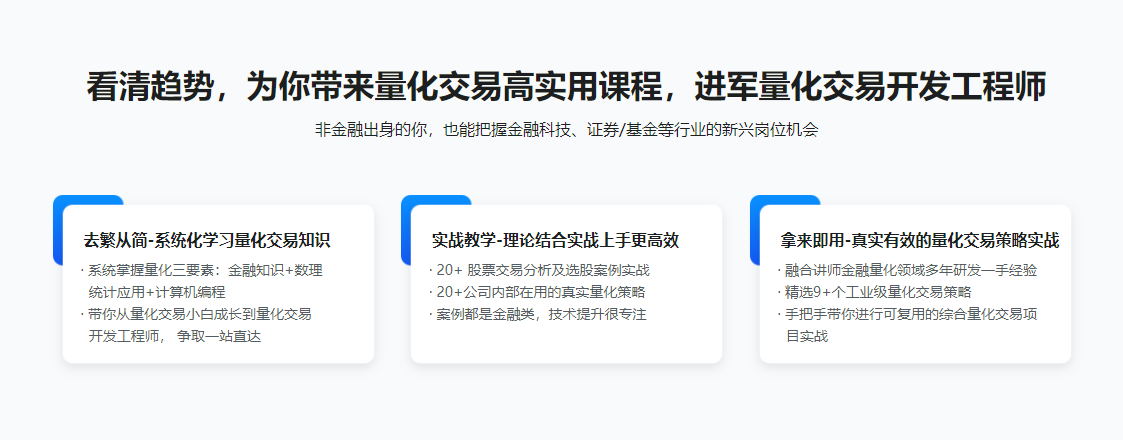 看清趋势，为你带来量化交易高实用课程，进军量化交易开发工程师

非金融出身的你，也能把握金融科技、证券/基金等行业的新兴岗位机会

去繁从简-系统化学习量化交易知识

· 系统掌握量化三要素：金融知识+数理统计应用+计算机编程
· 带你从量化交易小白成长到量化交易开发工程师， 争取一站直达

实战教学-理论结合实战上手更高效

· 20+ 股票交易分析及选股案例实战
· 20+公司内部在用的真实量化策略
· 案例都是金融类，技术提升很专注

拿来即用-真实有效的量化交易策略实战

· 融合讲师金融量化领域多年研发一手经验
· 精选9+个工业级量化交易策略
· 手把手带你进行可复用的综合量化交易项目实战