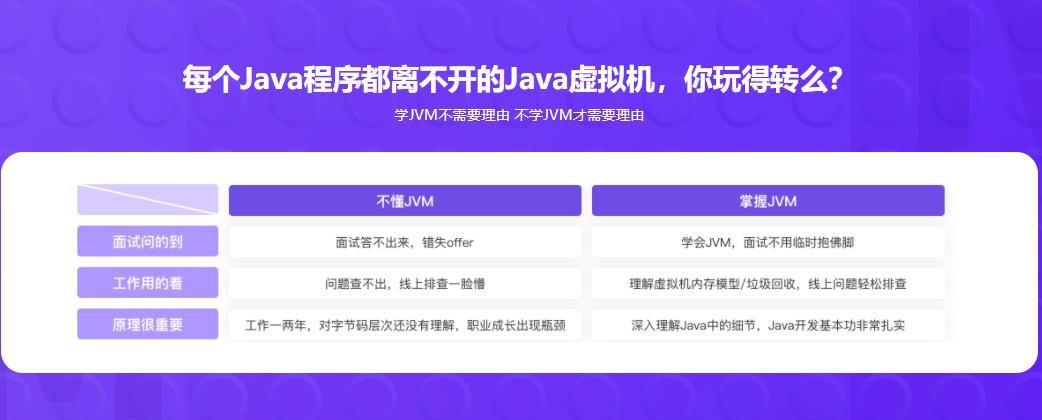 每个Java程序都离不开的Java虚拟机，你玩得转么？

学JVM不需要理由 不学JVM才需要理由

| | 不懂JVM | 掌握JVM |
|---|---|---|
| 面试问的到 | 面试答不出来，错失offer | 学会JVM，面试不用临时抱佛脚 |
| 工作用的着 | 问题查不出，线上排查一脸懵 | 理解虚拟机内存模型/垃圾回收，线上问题轻松排查 |
| 原理很重要 | 工作一两年，对字节码层次还没有理解，职业成长出现瓶颈 | 深入理解Java中的细节，Java开发基本功非常扎实 |