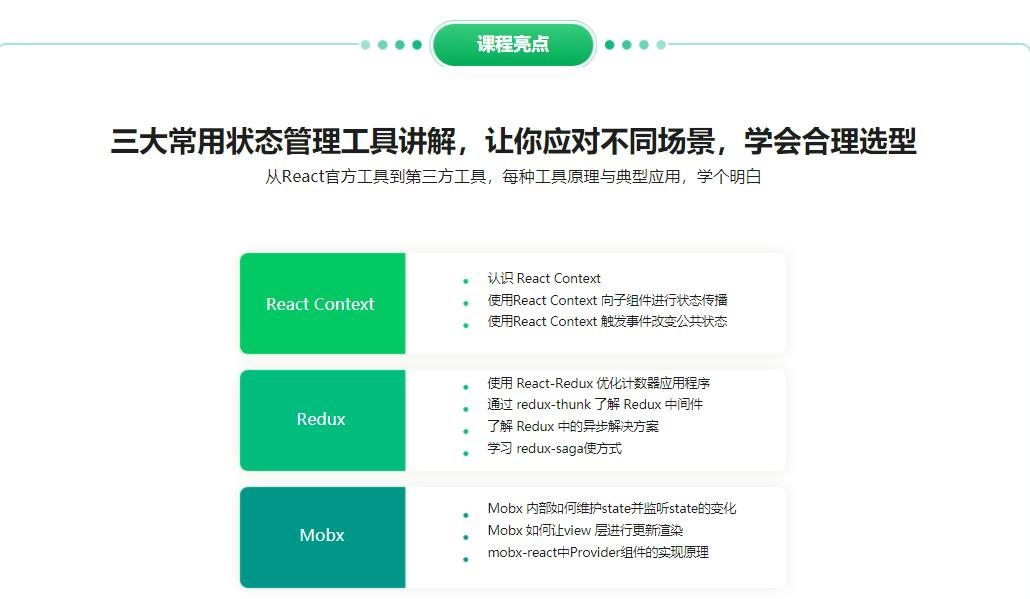 课程亮点

三大常用状态管理工具讲解，让你应对不同场景，学会合理选型
从React官方工具到第三方工具，每种工具原理与典型应用，学个明白

React Context
- 认识 React Context
- 使用React Context 向子组件进行状态传播
- 使用React Context 触发事件改变公共状态

Redux
- 使用 React-Redux 优化计数器应用程序
- 通过 redux-thunk 了解 Redux 中间件
- 了解 Redux 中的异步解决方案
- 学习 redux-saga使方式

Mobx
- Mobx 内部如何维护state并监听state的变化
- Mobx 如何让view 层进行更新渲染
- mobx-react中Provider组件的实现原理